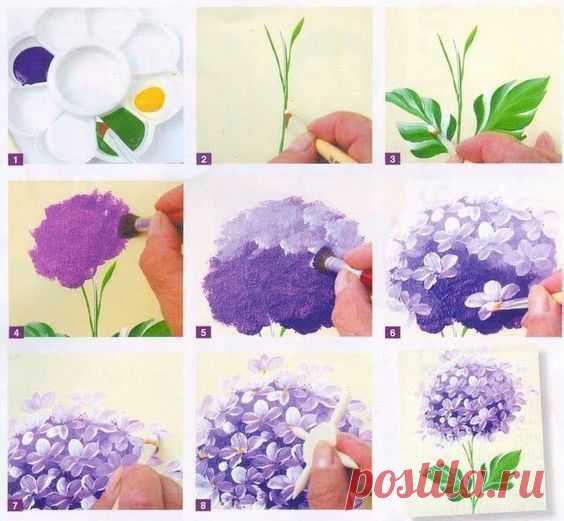 1
2
3
4
5
6
7
8
postila.ru