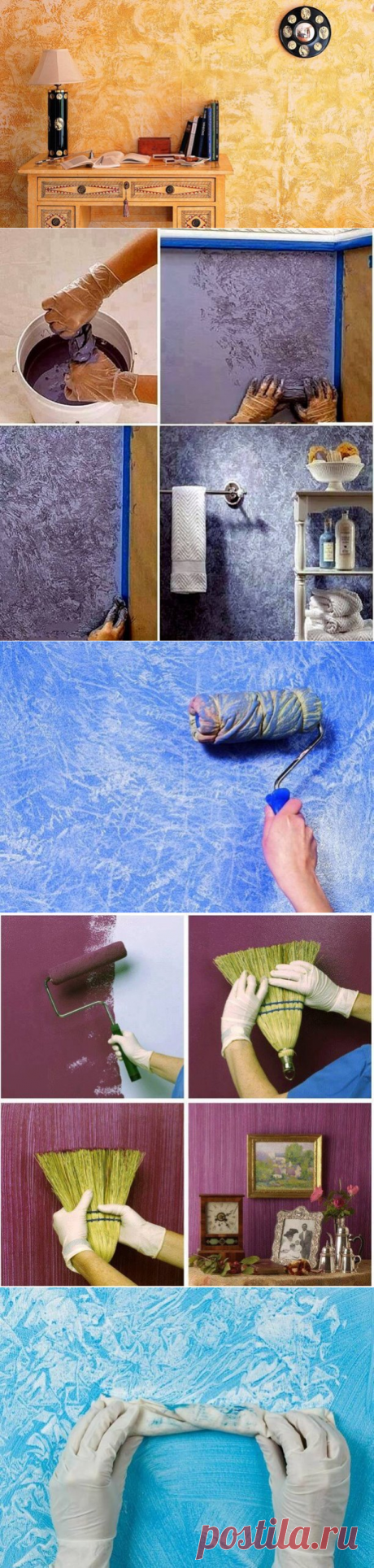 postila.ru