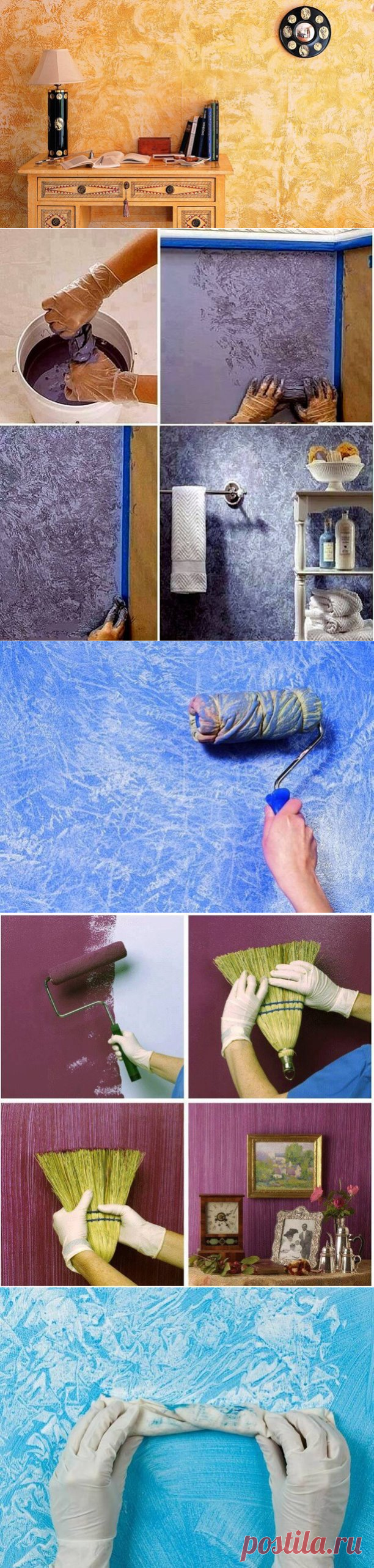 postila.ru