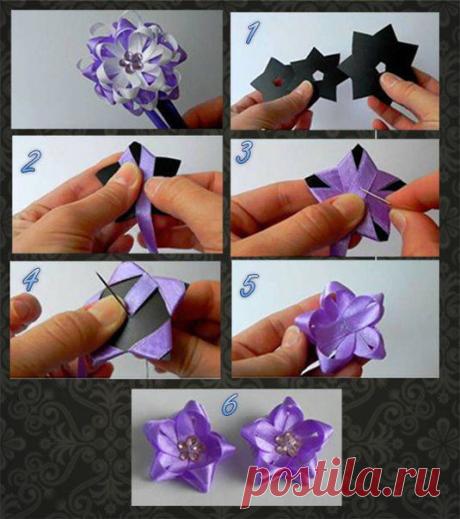 1

2

3

4

5

6

postila.ru