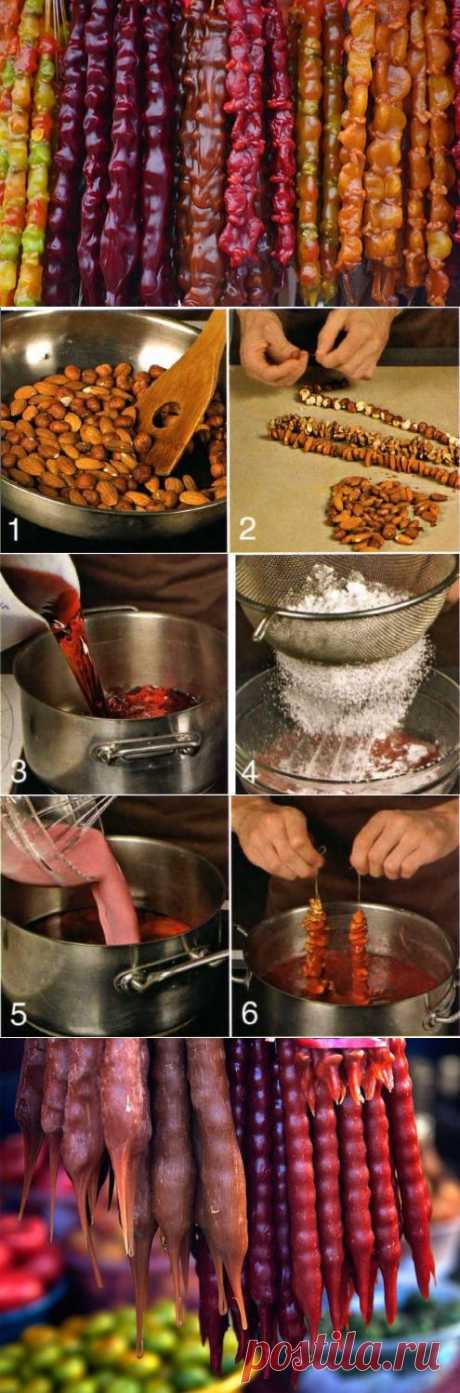 1
2
3
4
5
6
postila.ru