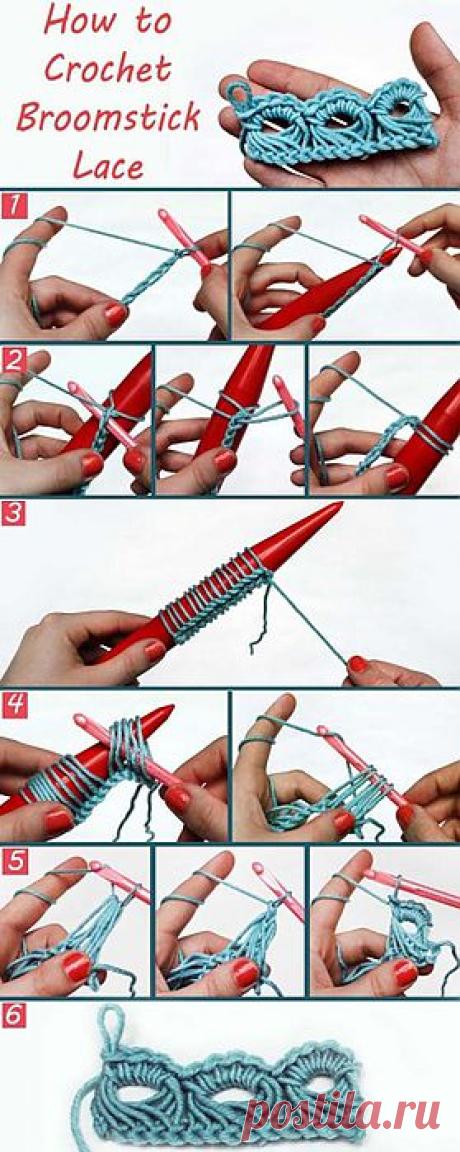 How to Crochet Broomstick Lace

1

2

3

4

5

6

postila.ru