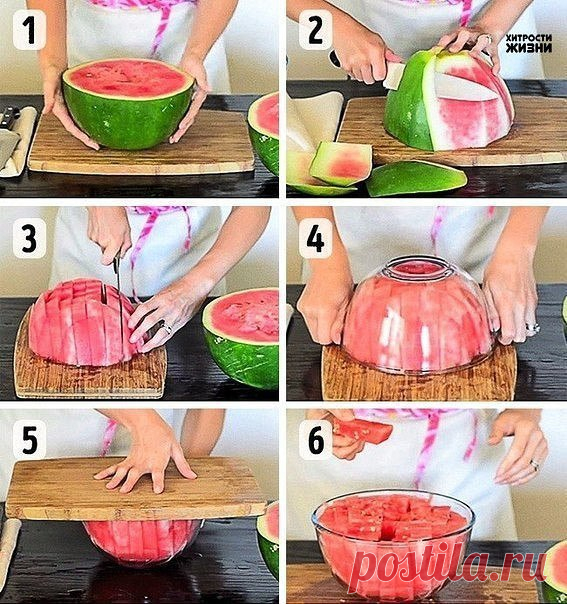 1

2

ХИТРОСТИ ЖИЗНИ

3

4

5

6

postila.ru