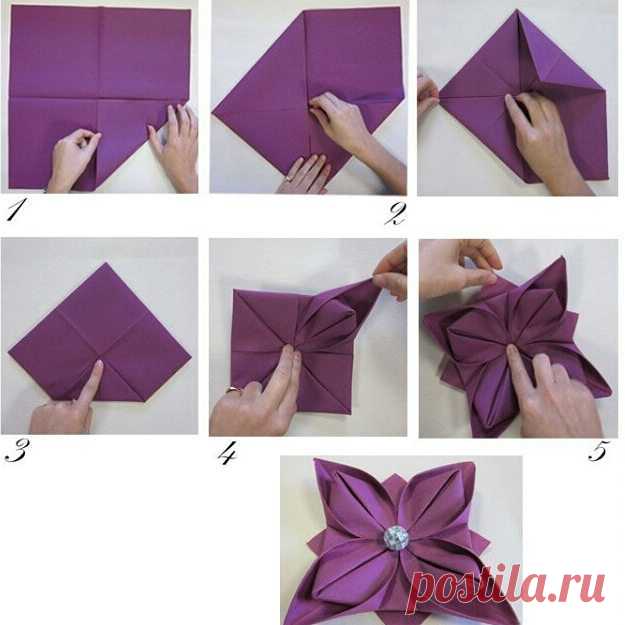 1

2

3

4

5

postila.ru