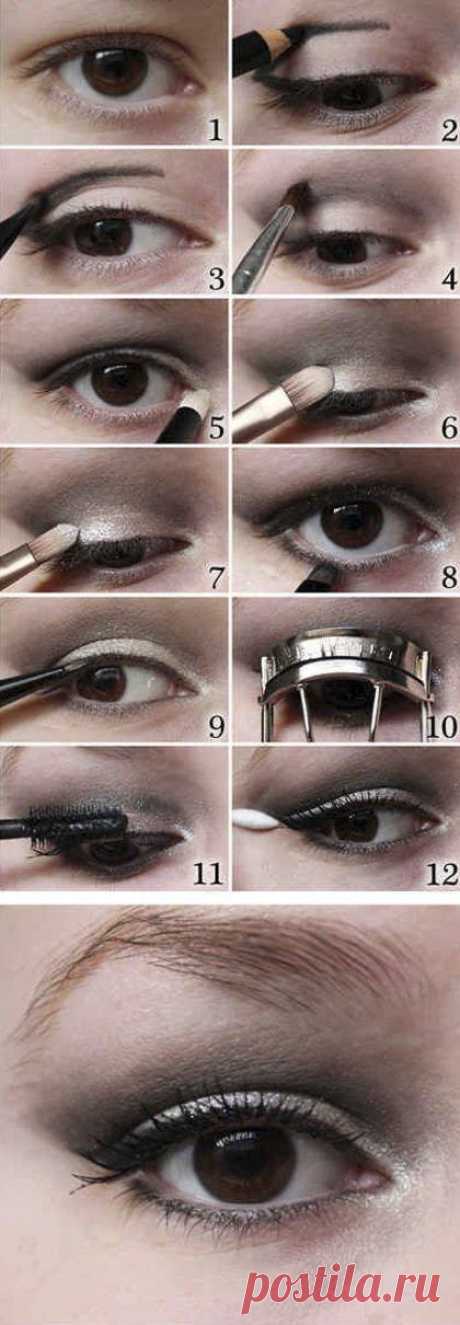 1
2
3
4
5
6
7
8
9
10
11
12
postila.ru