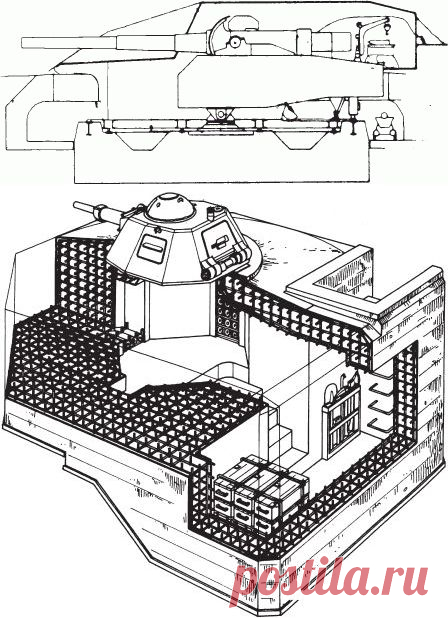 postila.ru