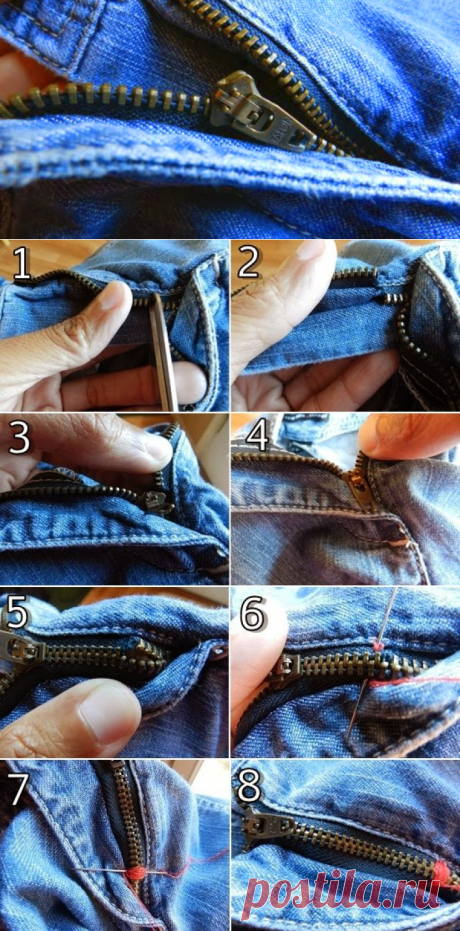 1
2
3
4
5
6
7
8
postila.ru