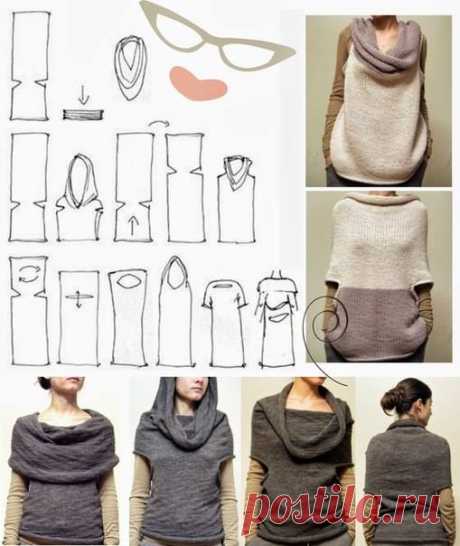 postila.ru