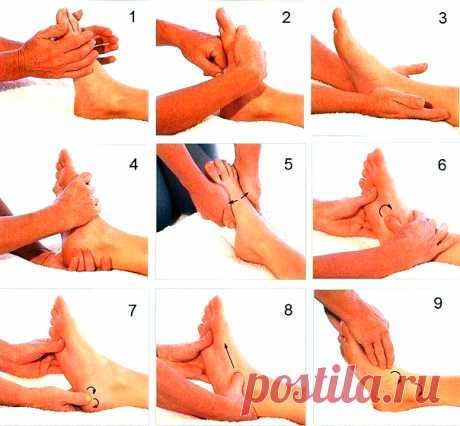 1
2
3
4
5
6
7
8
9
postila.ru