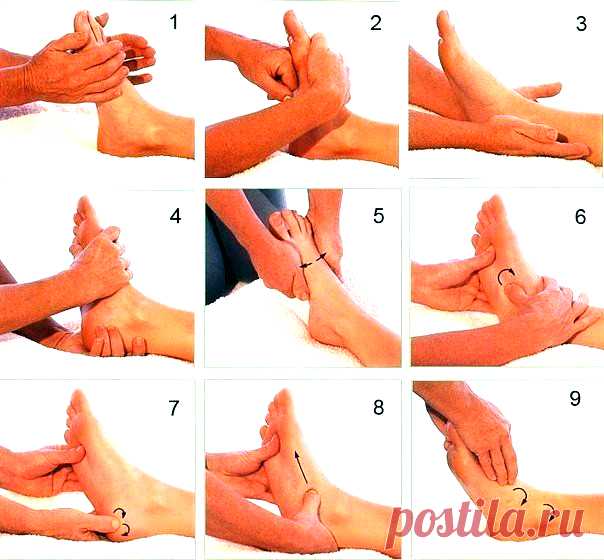 1
2
3
4
5
6
7
8
9
postila.ru