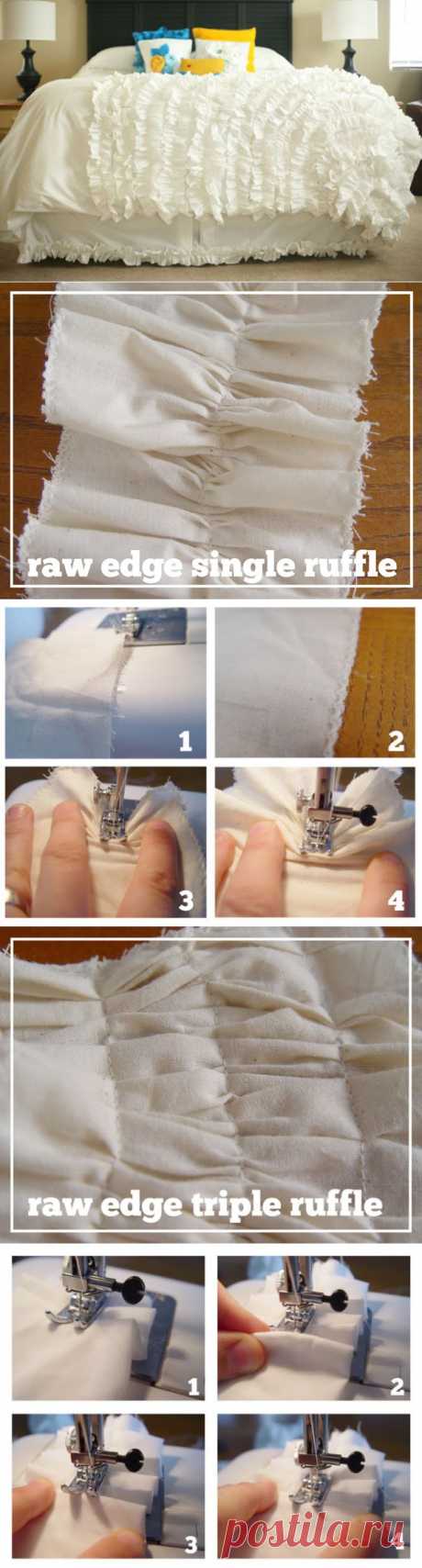 raw edge single ruffle

1

2

3

4

raw edge triple ruffle

1

2

3

4

postila.ru