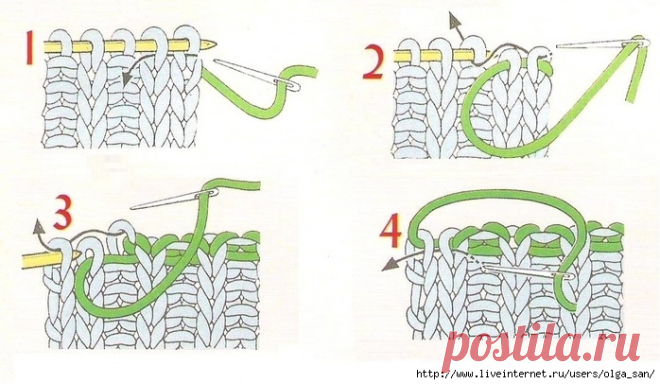 1
2
3
4
postila.ru
http://www.liveinternet.ru/users/olga_san/