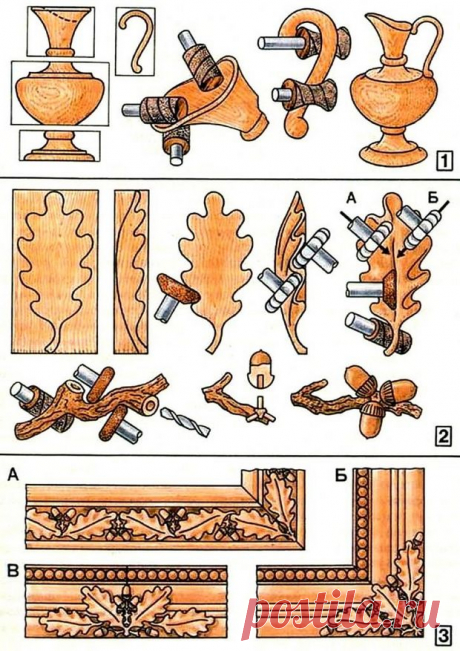 1

А Б

2

А Б

В

postila.ru

3