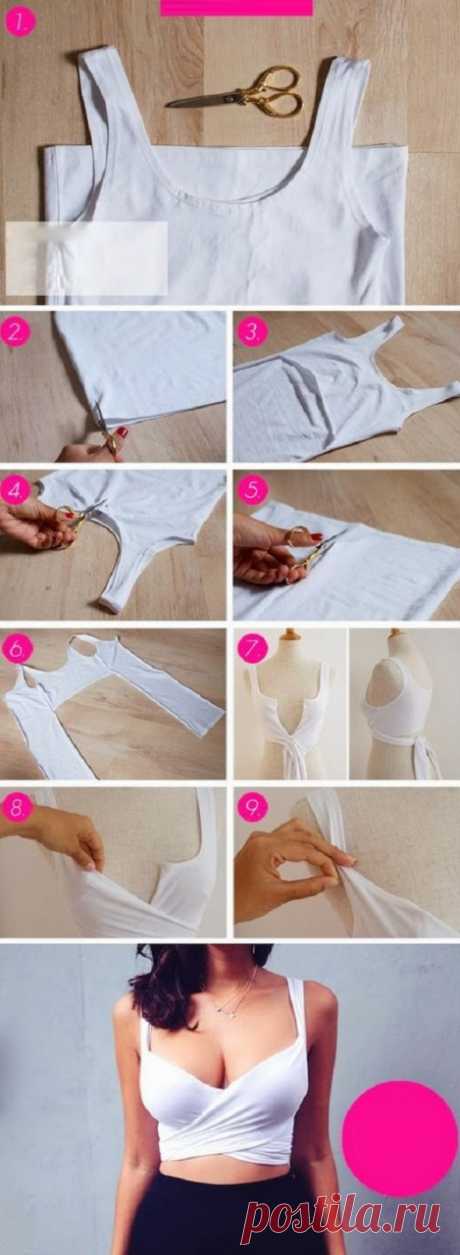 1.

2.

3.

4.

5.

6.

7.

8.

9.

postila.ru