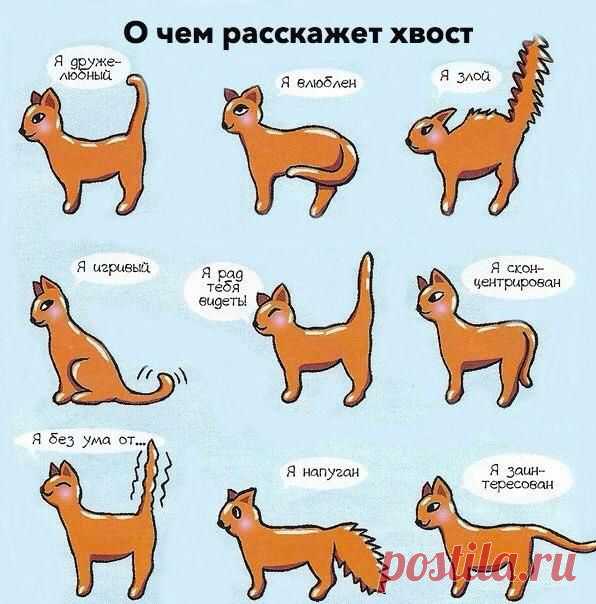 О чем расскажет хвост

Я дружелюбный

Я влюблен

Я злой

Я игривый

Я рад тебя видеть!

Я сконцентрирован

Я без ума от...

Я напуган

Я заинтересован

postila.ru