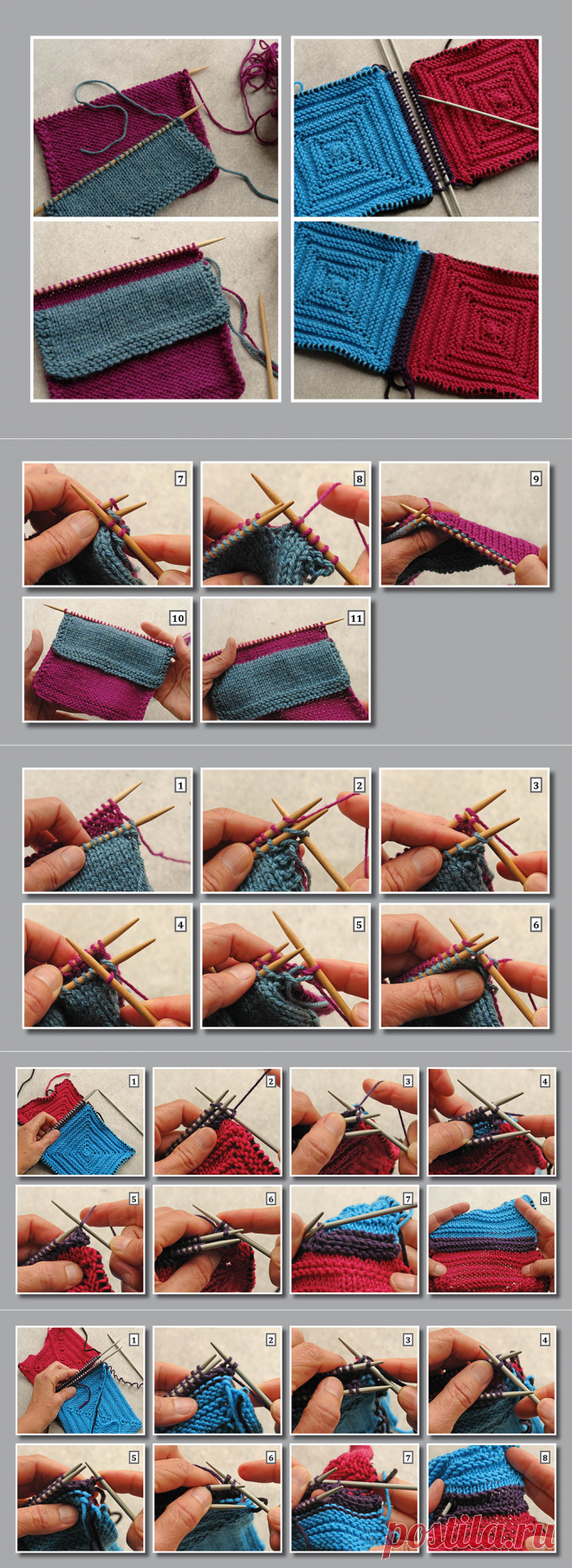 7
8
9
10
11
1
2
3
4
5
6
1
2
3
4
5
6
7
8
1
2
3
4
5
6
7
8
postila.ru