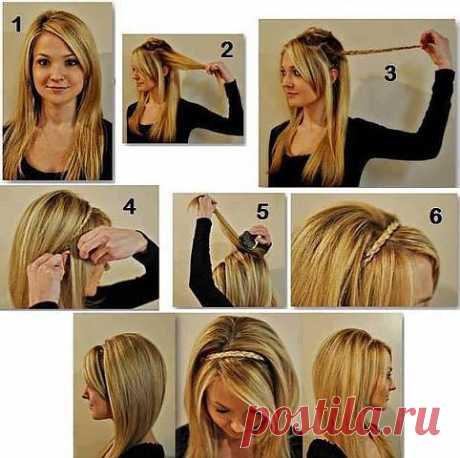 1

2

3

4

5

6

postila.ru