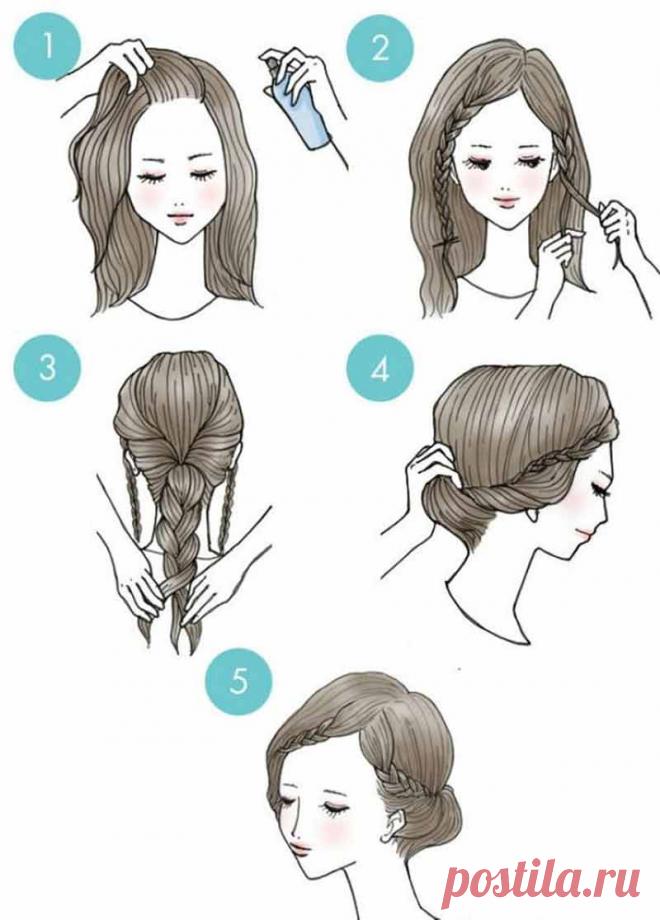 1

2

3

4

5

postila.ru