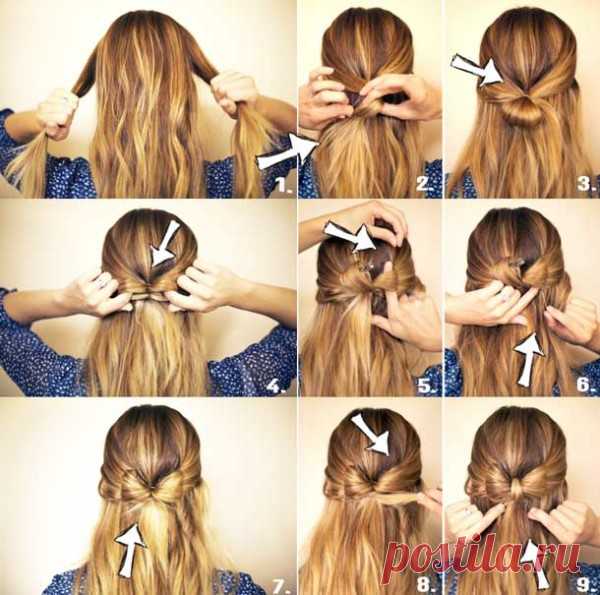 1.
2.
3.
4.
5.
6.
7.
8.
9.
postila.ru