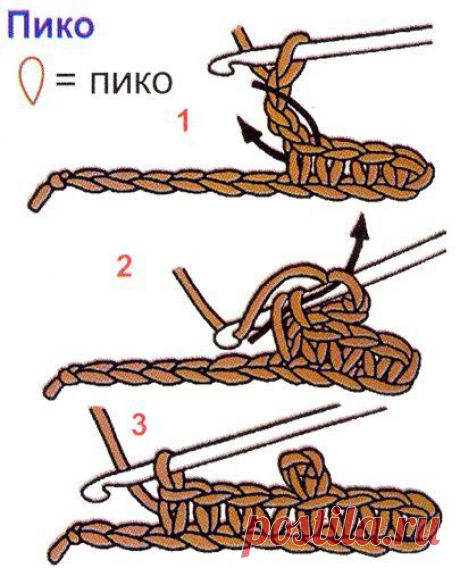 Пико

= пико

1

2

3

postila.ru