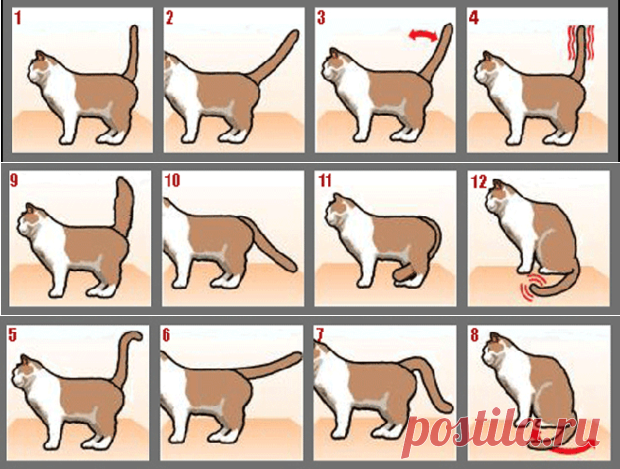 1
2
3
4
9
10
11
12
5
6
7
8
postila.ru