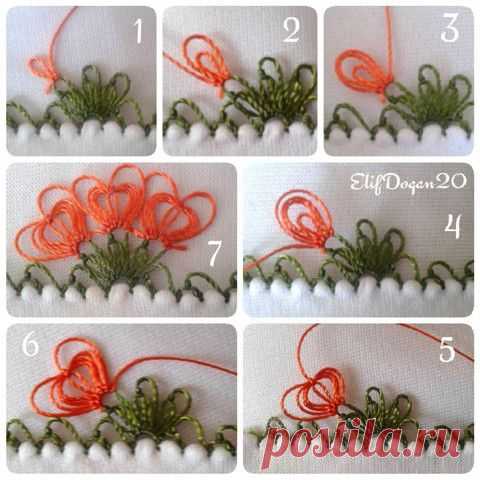 1

2

3

7

ElifDogan20

4

6

5

postila.ru