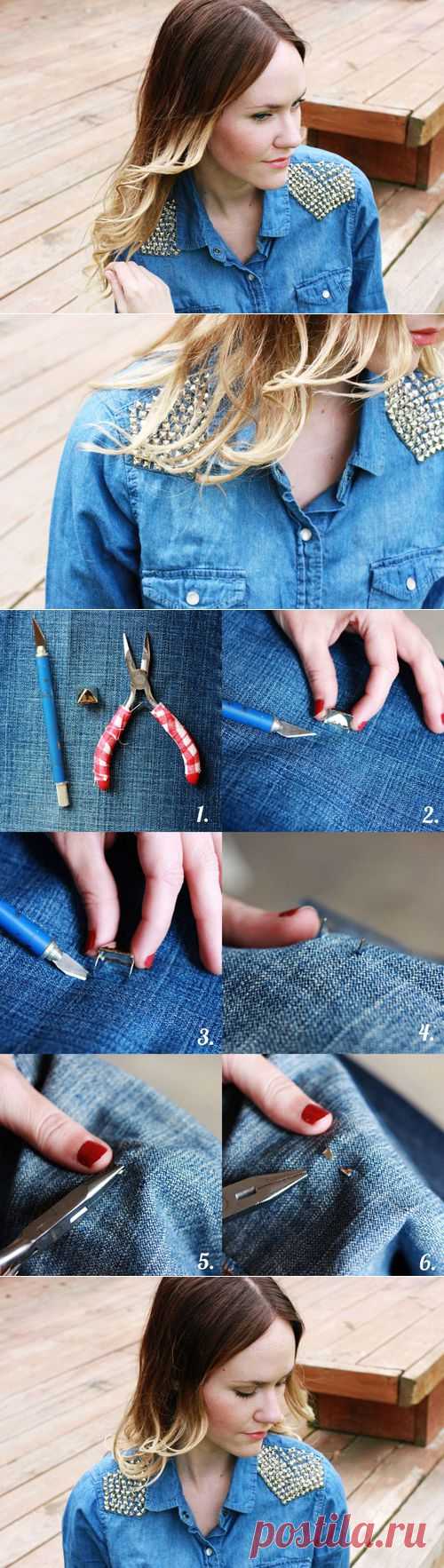 1.

2.

3.

4.

5.

6.

postila.ru