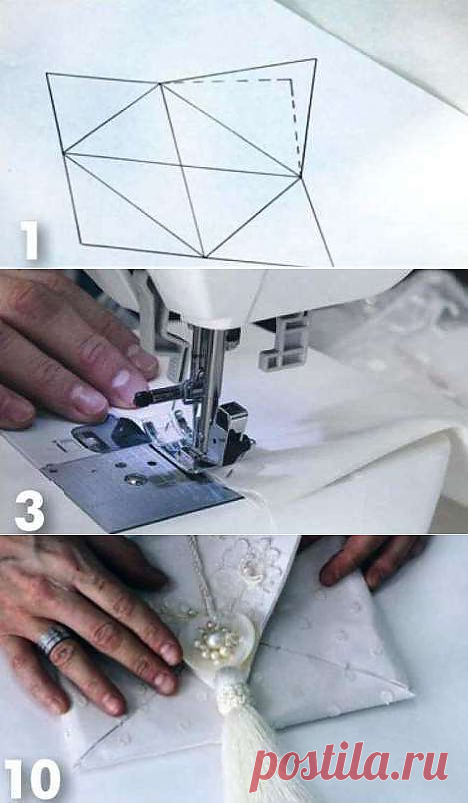 1

3

10

postila.ru