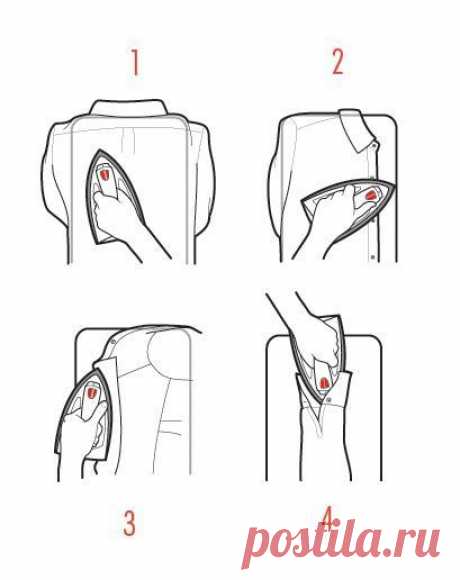 1

2

3

4

postila.ru