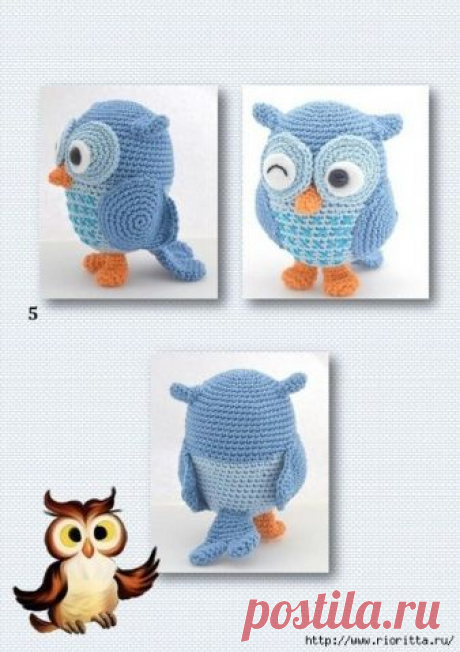 5

postila.ru

http://www.rioritta.ru/