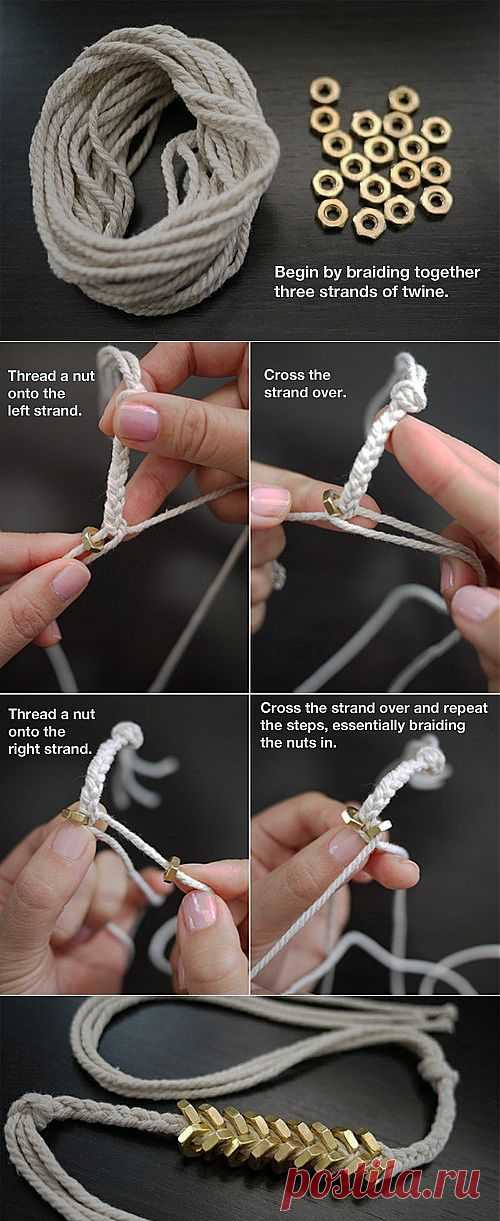 Begin by braiding together three strands of twine.

Thread a nut onto the left strand.

Cross the strand over.

Thread a nut onto the right strand.

Cross the strand over and repeat the steps, essentially braiding the nuts in.

postila.ru