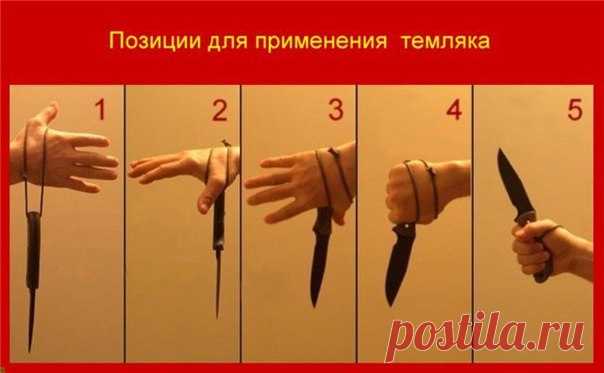 Позиции для применения темляка

1

2

3

4

5

postila.ru