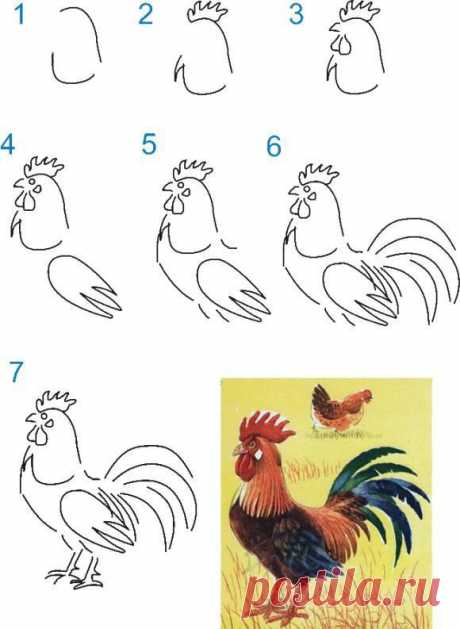 1
2
3
4
5
6
7
postila.ru