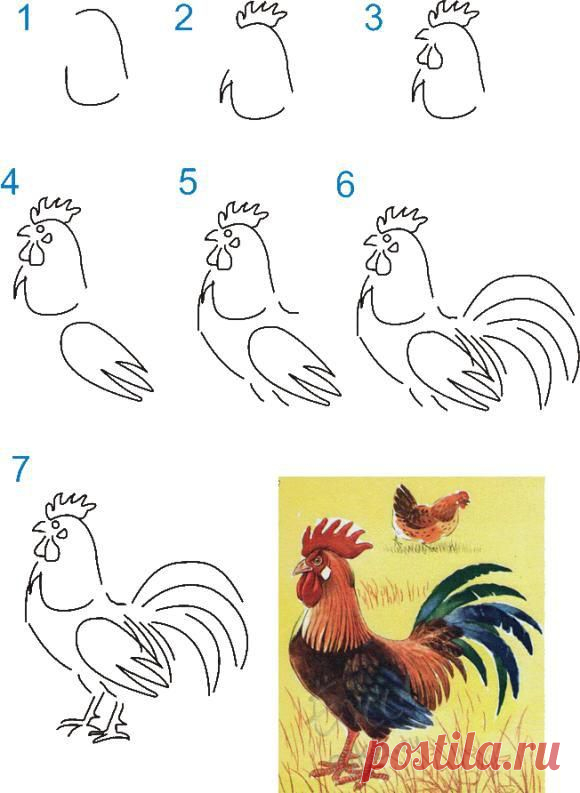 1
2
3
4
5
6
7
postila.ru