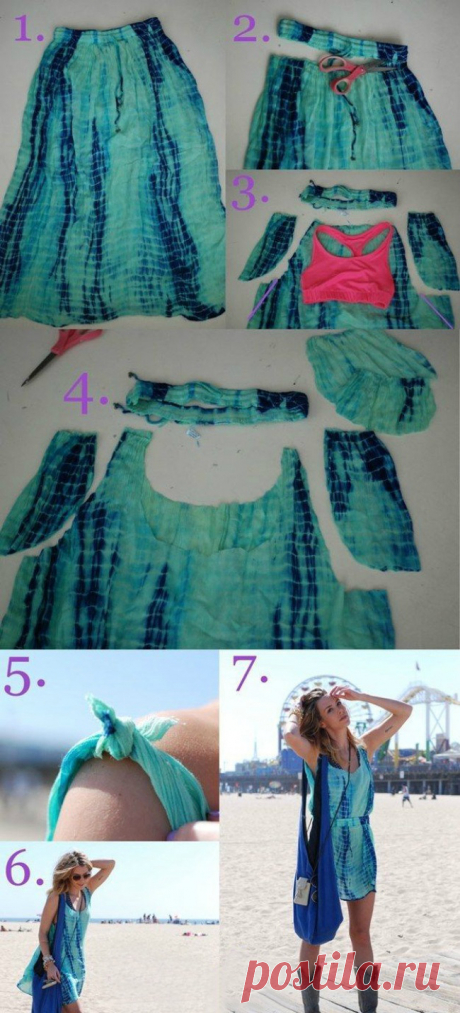 1.
2.
3.
4.
5.
6.
7.
postila.ru