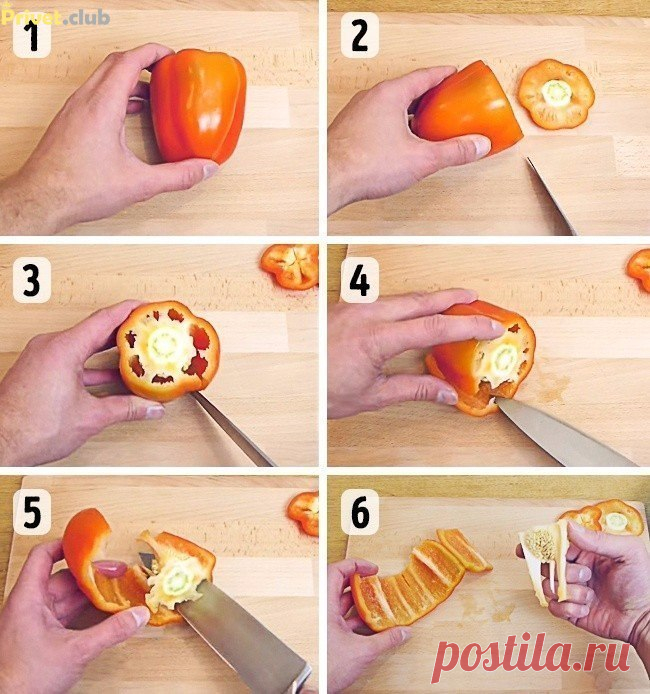 Privet.club
1
2
3
4
5
6
postila.ru