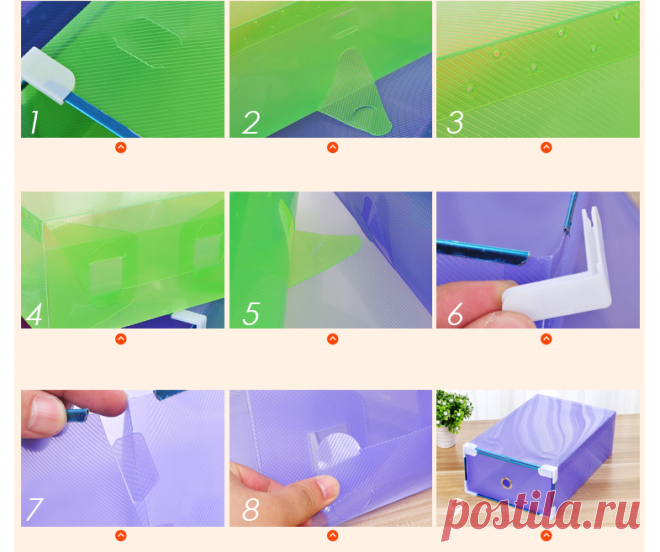 1

2

3

4

5

6

7

8

postila.ru