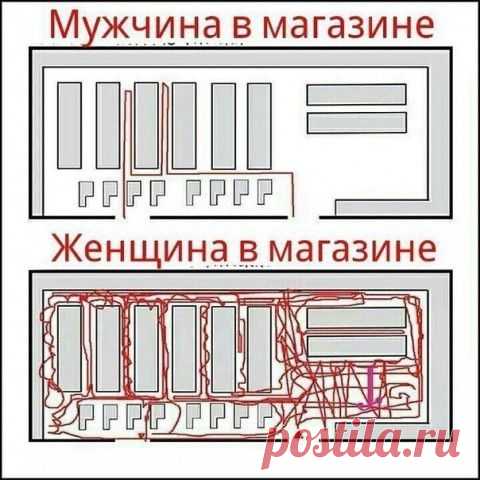 Мужчина в магазине

Женщина в магазине

postila.ru