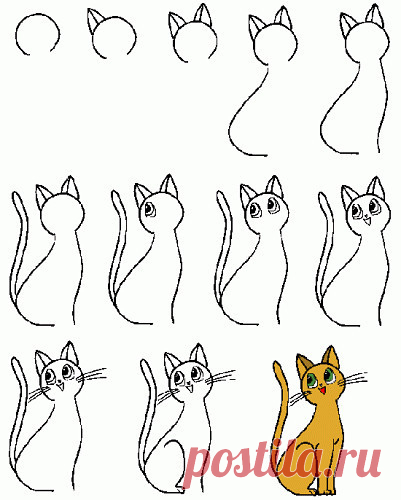 postila.ru