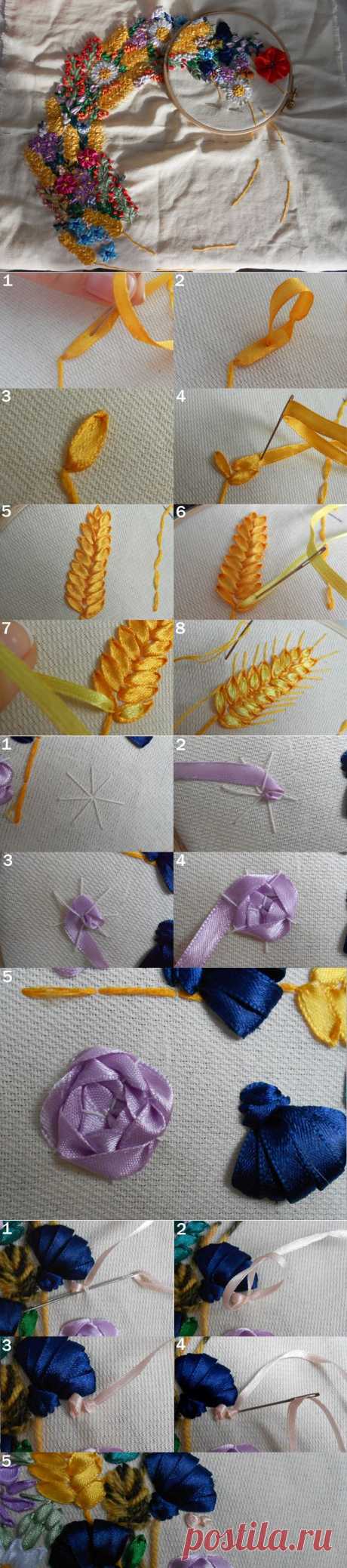 1
2
3
4
5
6
7
8
1
2
3
4
5
1
2
3
4
5
postila.ru