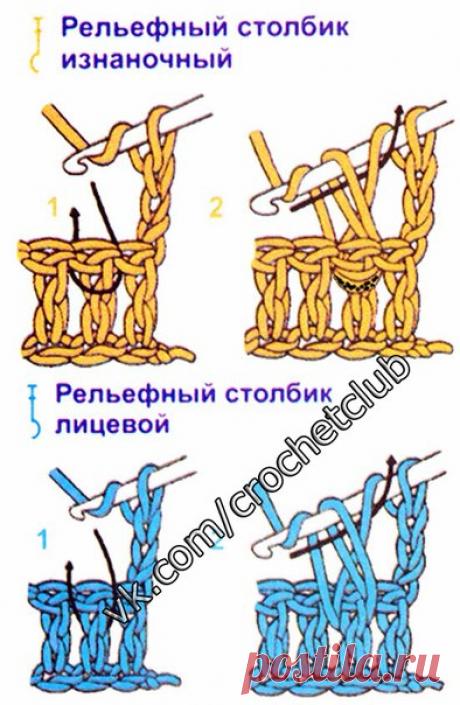 Рельефный столбик изнаночный

1

2

Рельефный столбик лицевой

1

2

vk.com/crochetclub

postila.ru