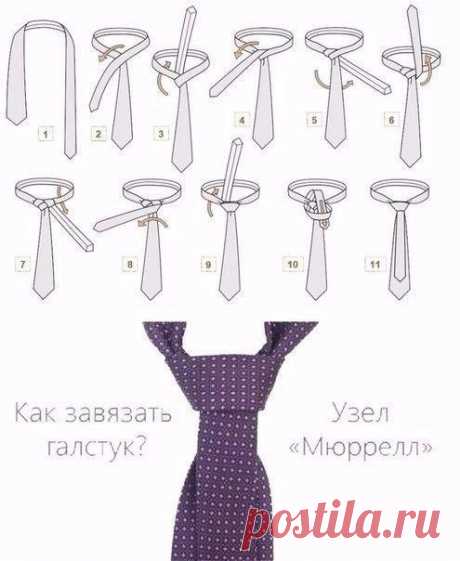 1
2
3
4
5
6
7
8
9
10
11

Как завязать галстук?

Узел «Мюррелл»

postila.ru