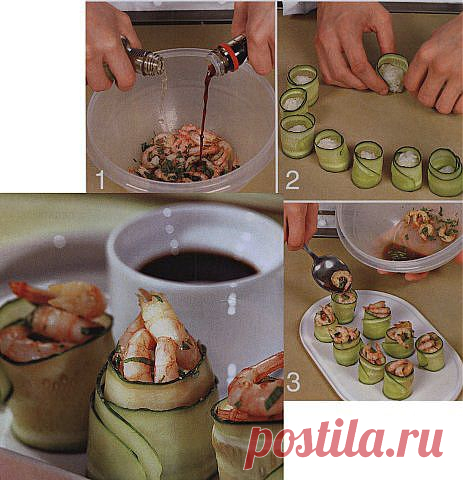 1

2

3

postila.ru