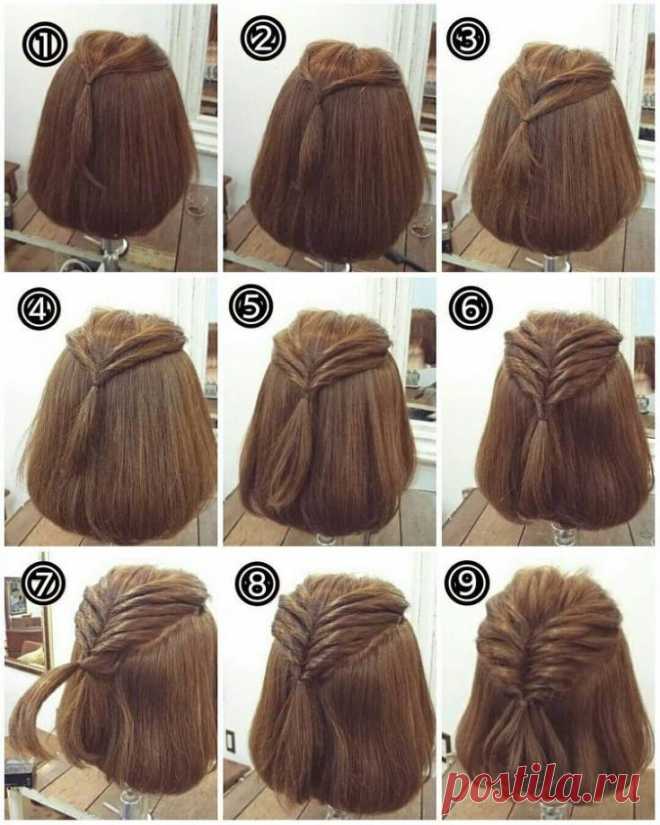 ①
②
③
④
⑤
⑥
⑦
⑧
⑨
postila.ru