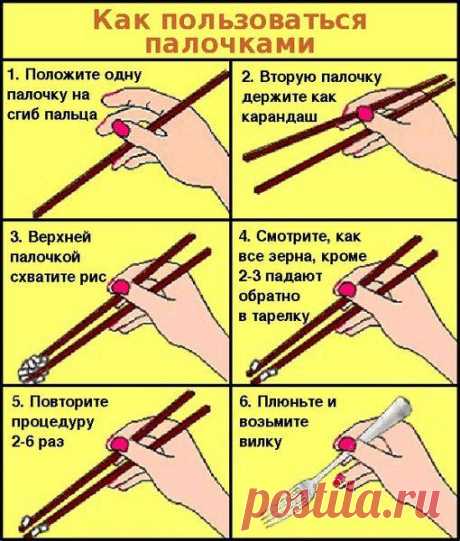 Как пользоваться палочками

1. Положите одну палочку на сгиб пальца

2. Вторую палочку держите как карандаш

3. Верхней палочкой схватите рис

4. Смотрите, как все зерна, кроме 2-3 падают обратно в тарелку

5. Повторите процедуру 2-6 раз

6. Плюньте и возьмите вилку

postila.ru