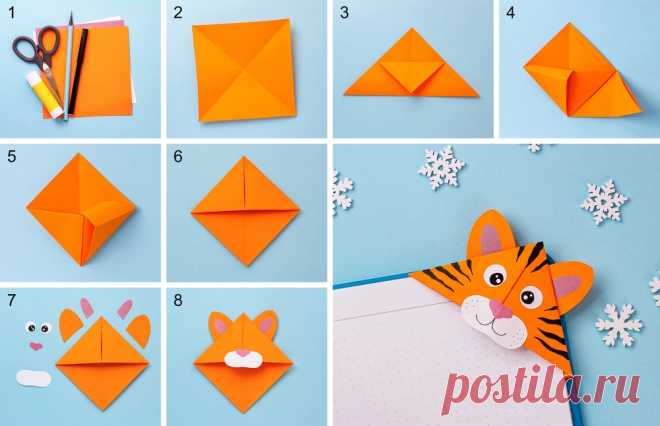 1
2
3
4
5
6
7
8
postila.ru