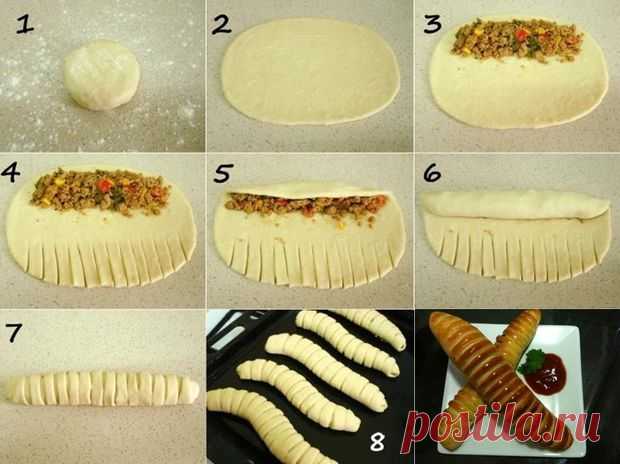 1
2
3
4
5
6
7
8
postila.ru