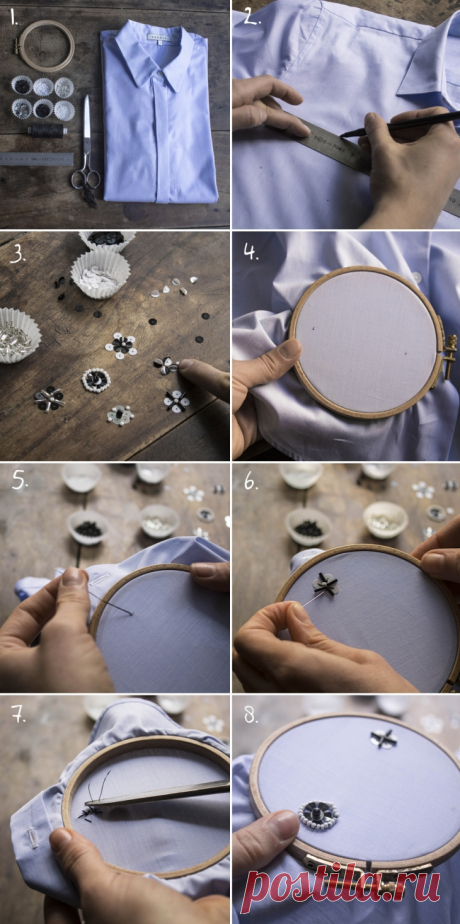 1.

2.

3.

4.

5.

6.

7.

8.

postila.ru