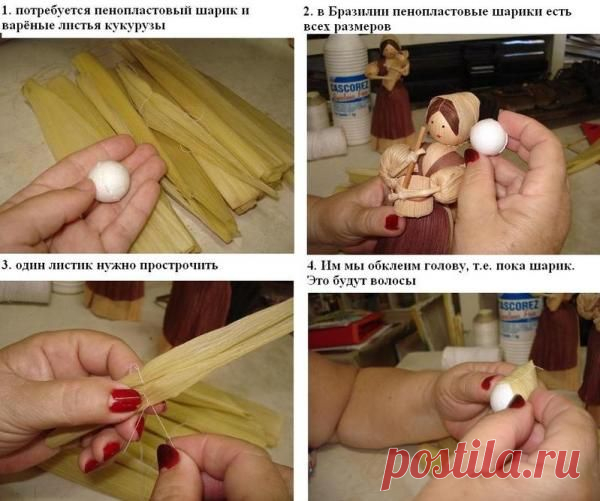 1. потребуется пенопластовый шарик и варёные листья кукурузы

2. в Бразилии пенопластовые шарики есть всех размеров

CASCOREZ

3. один листик нужно прострочить

4. Им мы обклеим голову, т.е. пока шарик. Это будут волосы

CASCOREZ

postila.ru