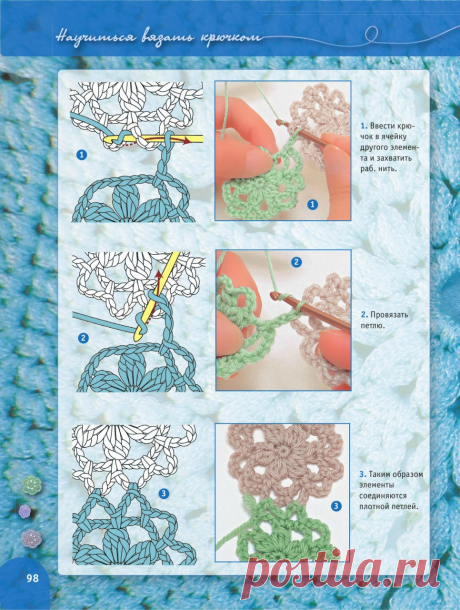 Научиться вязать крючком

1

1

1. Ввести крючок в ячейку другого элемента и захватить раб. нить.

2

2

2. Провязать петлю.

3

3

3. Таким образом элементы соединяются плотной петлей.

98

postila.ru